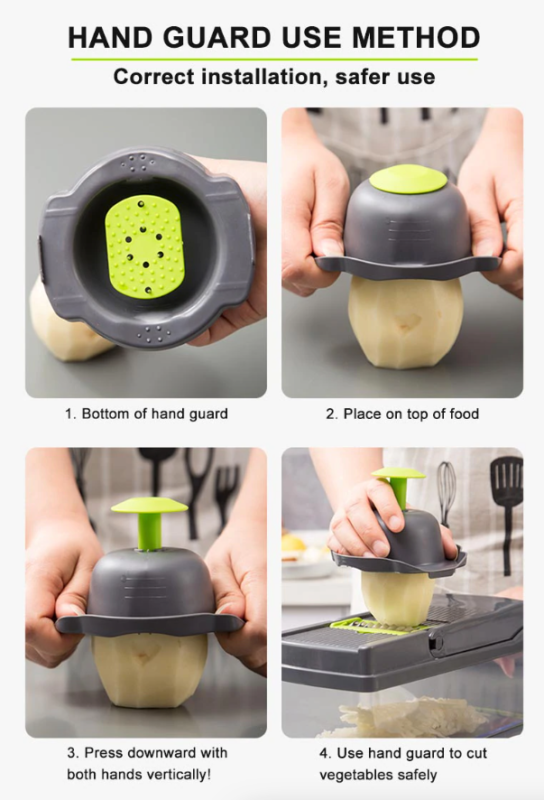 HAND GUARD USE METHOD

Correct installation, safer use

1. Bottom of hand guard

2. Place on top of food

3. Press downward with both hands vertically!

4. Use hand guard to cut vegetables safely