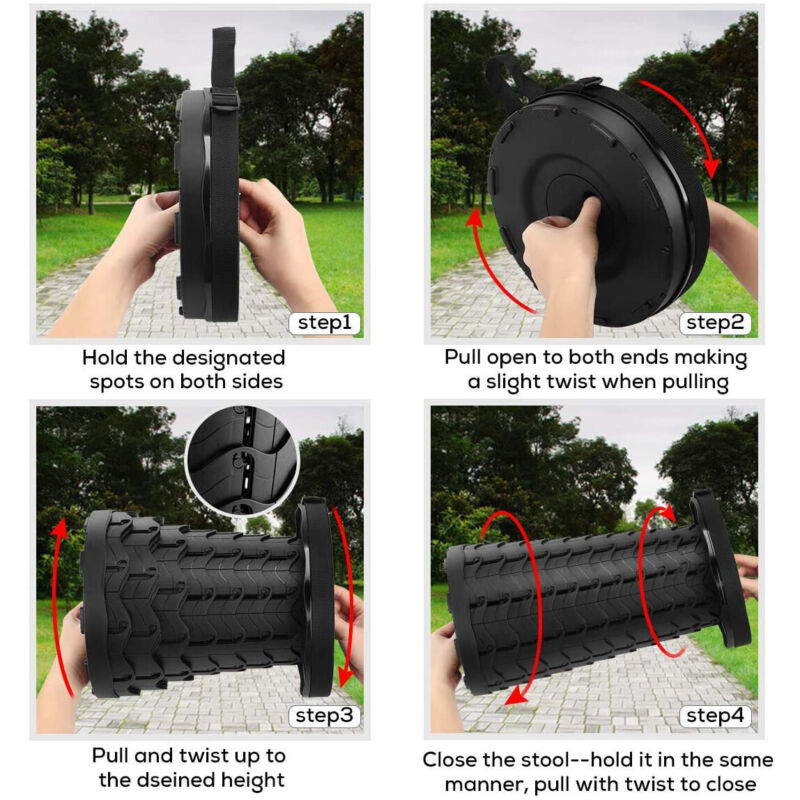 step1

Hold the designated spots on both sides

step2

Pull open to both ends making a slight twist when pulling

step3

Pull and twist up to the dseined height

step4

Close the stool--hold it in the same manner, pull with twist to close