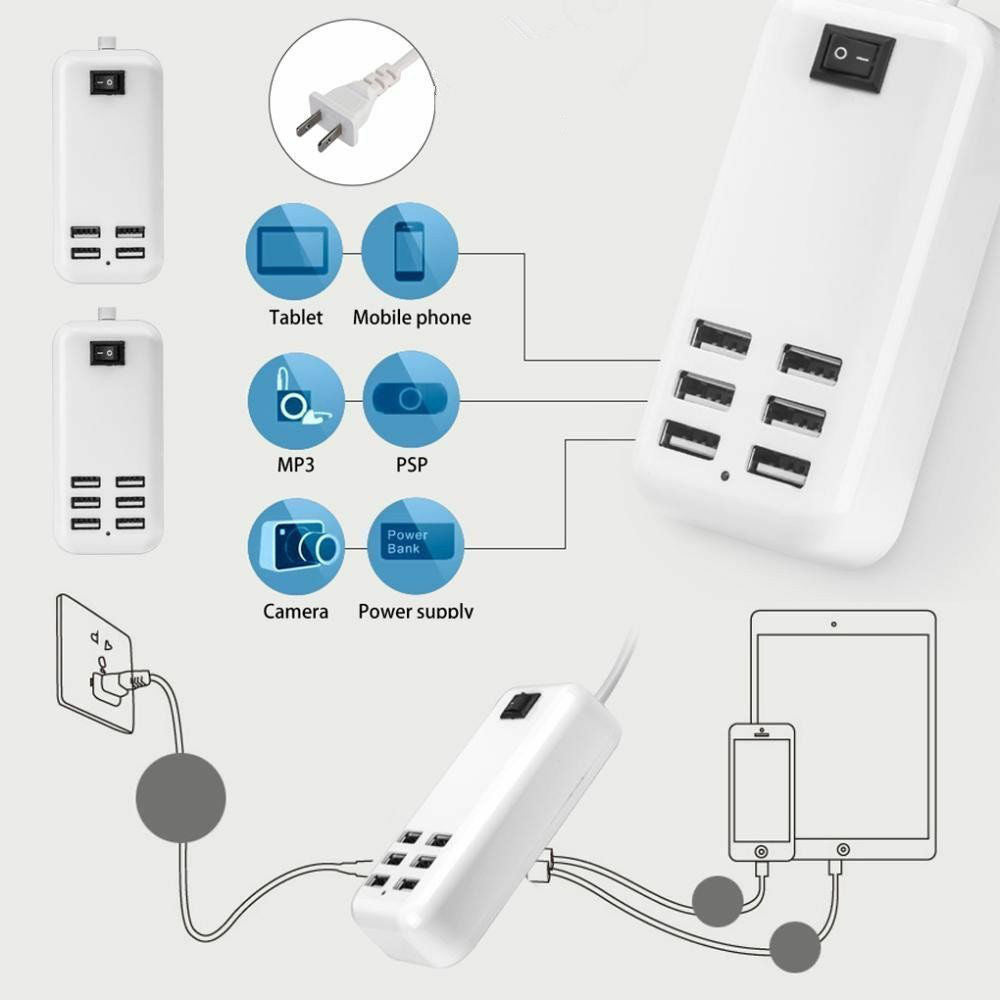 Tablet
Mobile phone
MP3
PSP
Power Bank
Camera
Power supply