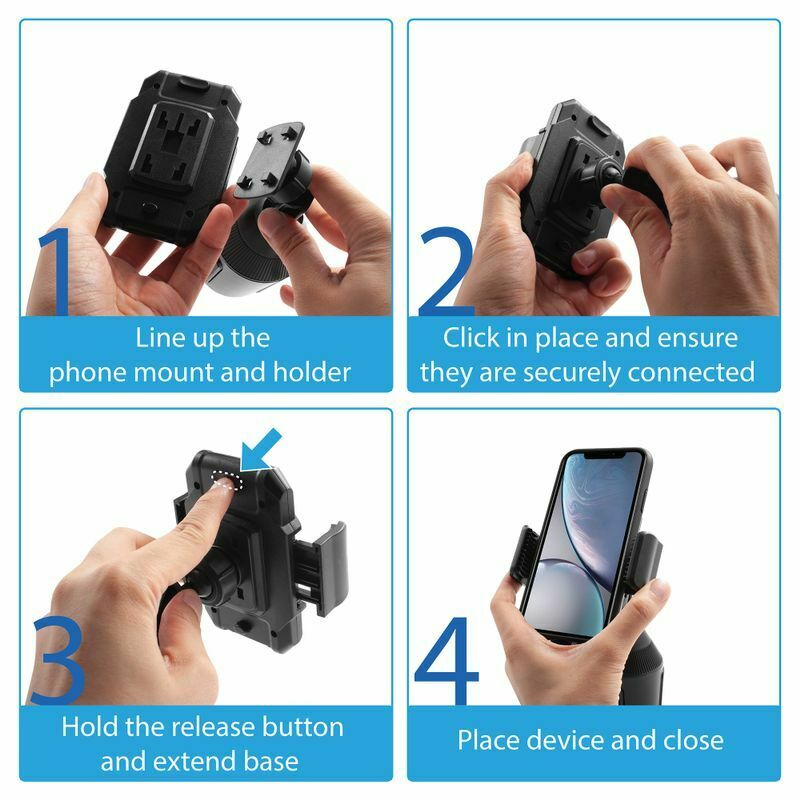 1

Line up the phone mount and holder

2

Click in place and ensure they are securely connected

3

Hold the release button and extend base

4

Place device and close